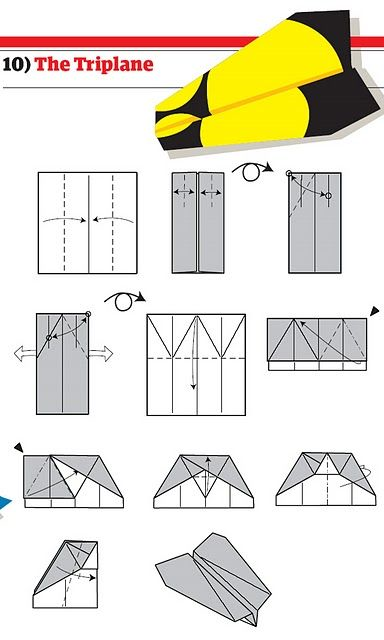 10) The Triplane